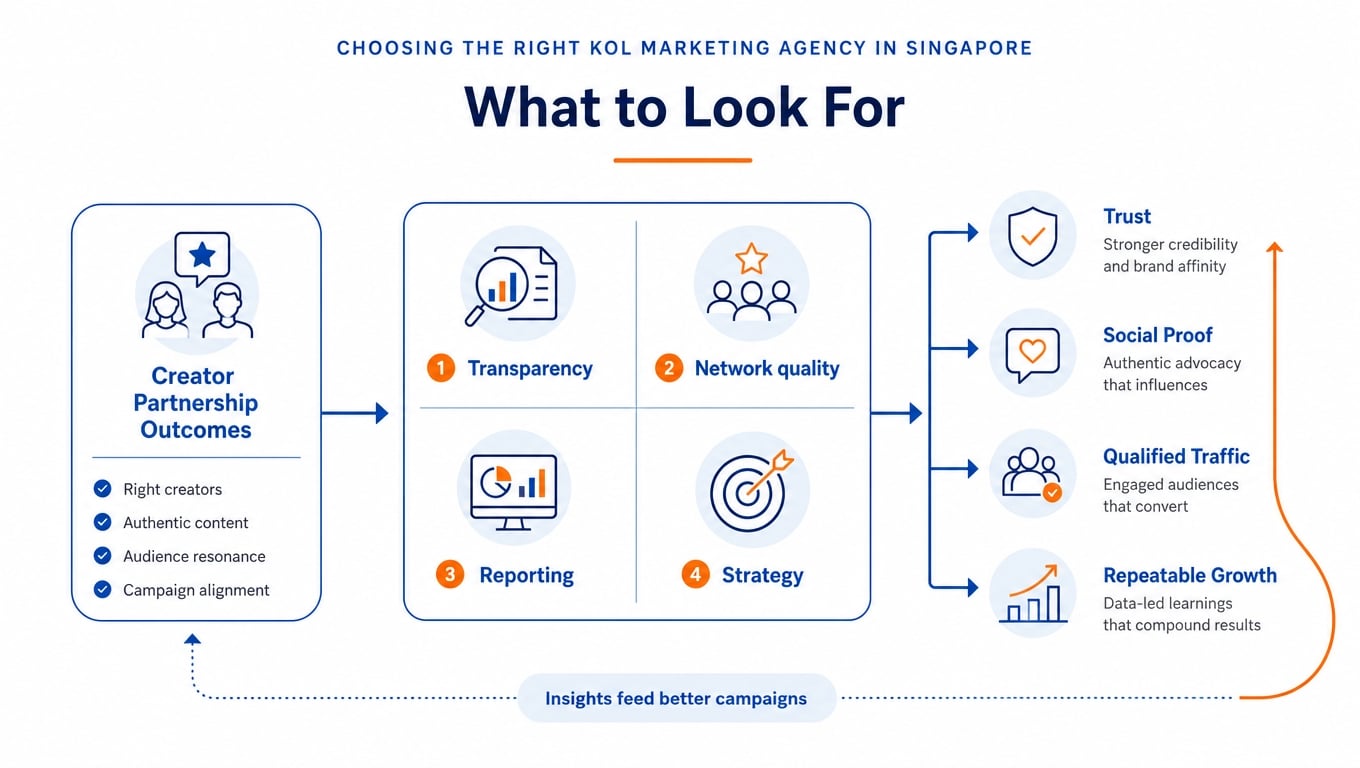 CHOOSING THE RIGHT KOL MARKETING AGENCY IN SINGAPORE

What to Look For

Creator Partnership Outcomes

Right creators
Authentic content
Audience resonance
Campaign alignment

1 Transparency

2 Network quality

3 Reporting

4 Strategy

Trust
Stronger credibility and brand affinity

Social Proof
Authentic advocacy that influences

Qualified Traffic
Engaged audiences that convert

Repeatable Growth
Data-led learnings that compound results

Insights feed better campaigns