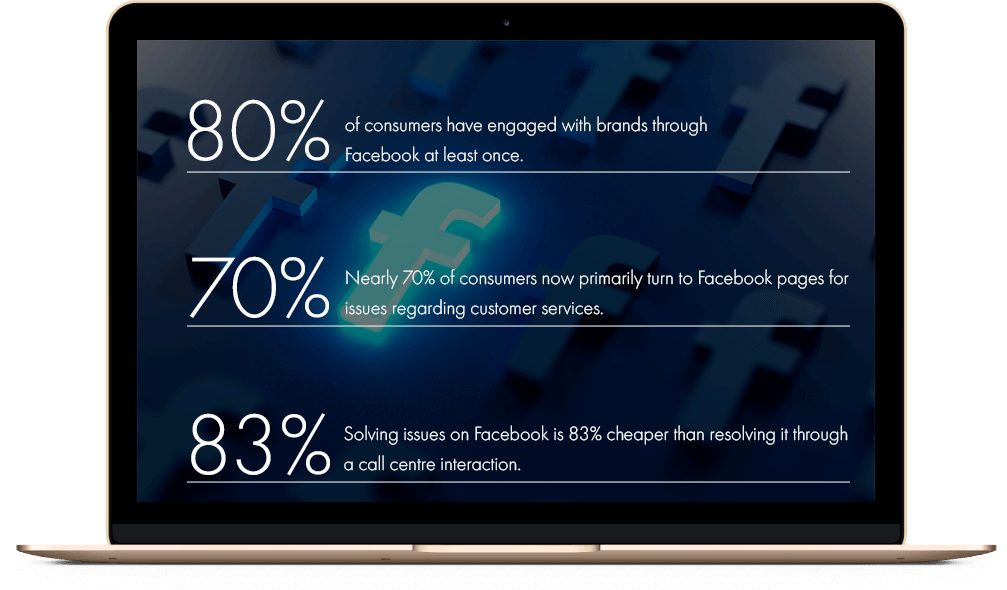 80% of consumers have engaged with brands through Facebook at least once.

70% Nearly 70% of consumers now primarily turn to Facebook pages for issues regarding customer services.

83% Solving issues on Facebook is 83% cheaper than resolving it through a call centre interaction.